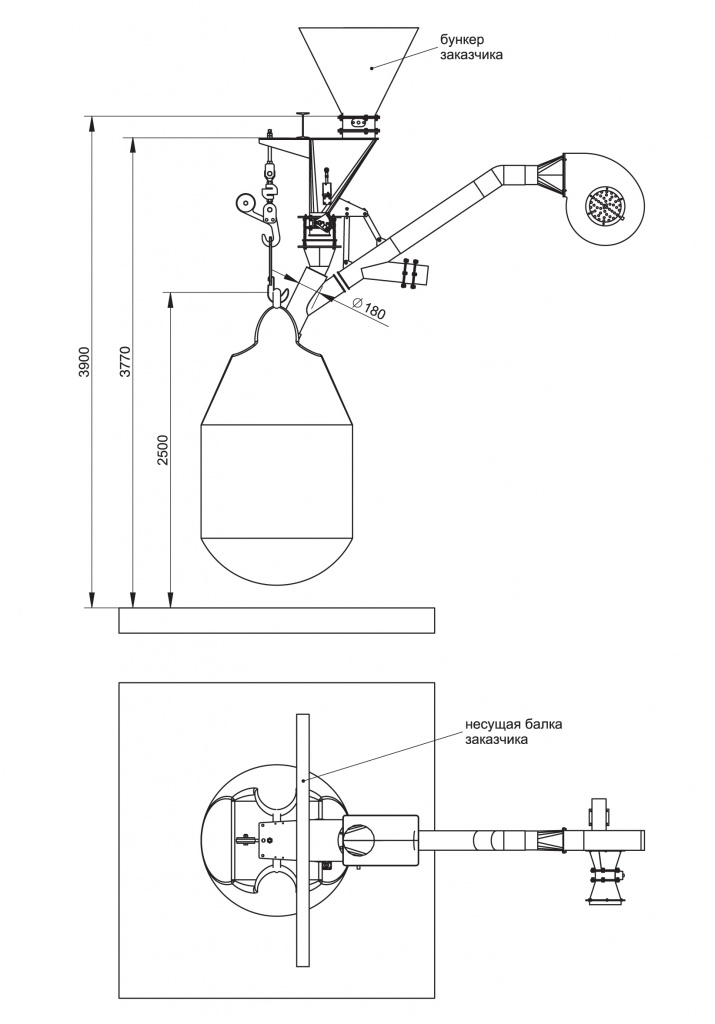 бункер
заказчика

3900

3770

2500

$\varnothing 180$

несущая балка
заказчика